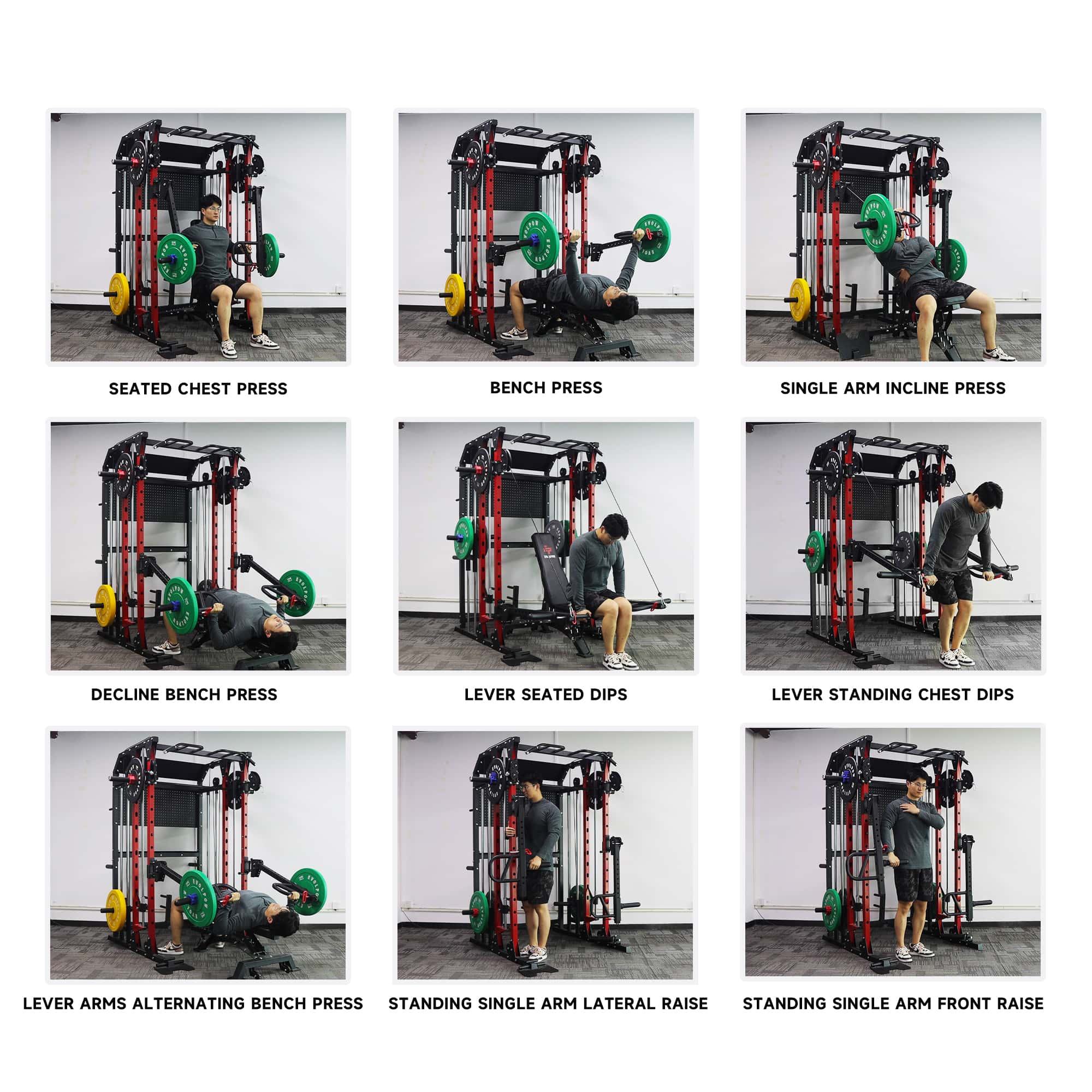 SEATED CHEST PRESS

BENCH PRESS

SINGLE ARM INCLINE PRESS

DECLINE BENCH PRESS

LEVER SEATED DIPS

LEVER STANDING CHEST DIPS

LEVER ARMS ALTERNATING BENCH PRESS

STANDING SINGLE ARM LATERAL RAISE

STANDING SINGLE ARM FRONT RAISE