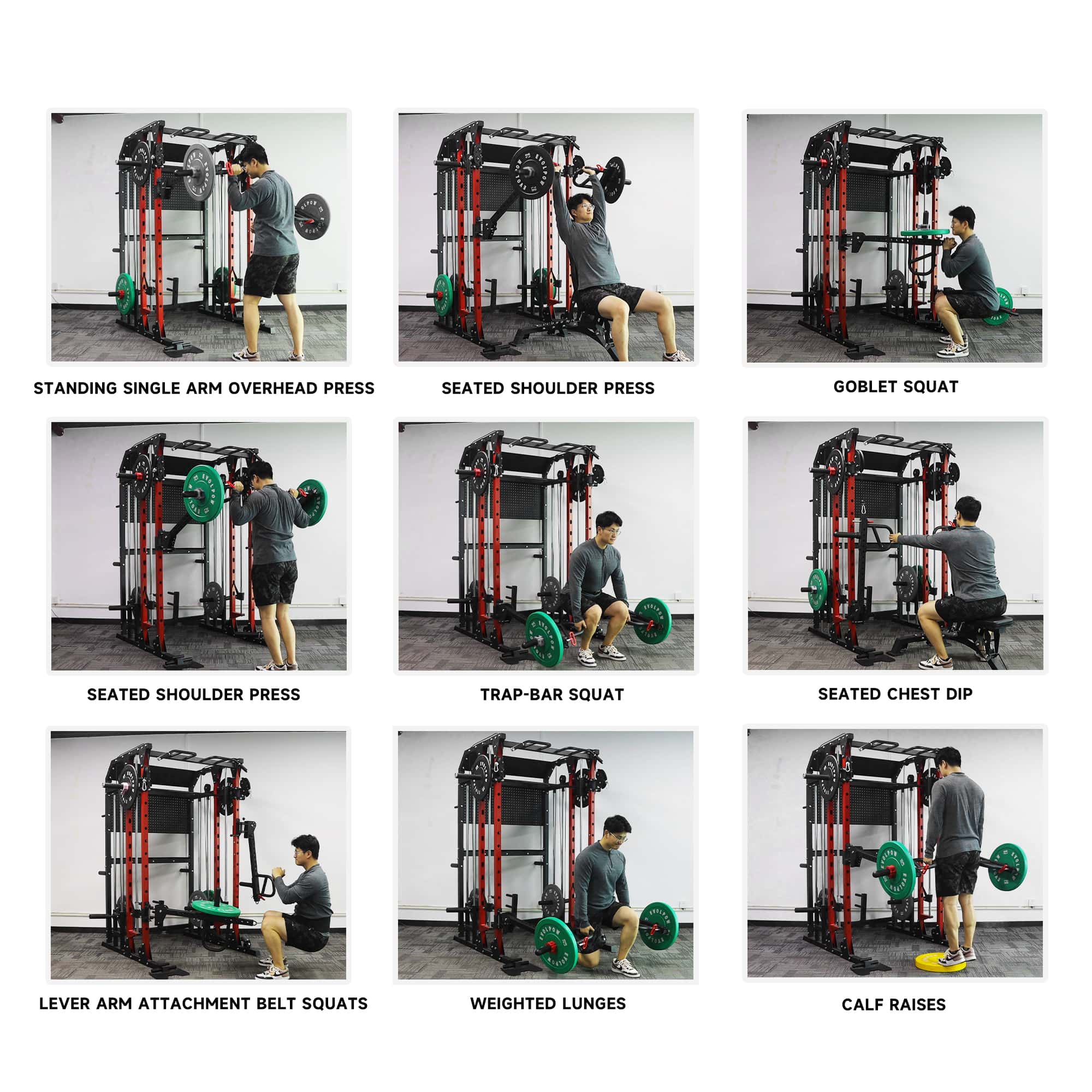 STANDING SINGLE ARM OVERHEAD PRESS

SEATED SHOULDER PRESS

GOBLET SQUAT

SEATED SHOULDER PRESS

TRAP-BAR SQUAT

SEATED CHEST DIP

LEVER ARM ATTACHMENT BELT SQUATS

WEIGHTED LUNGES

CALF RAISES