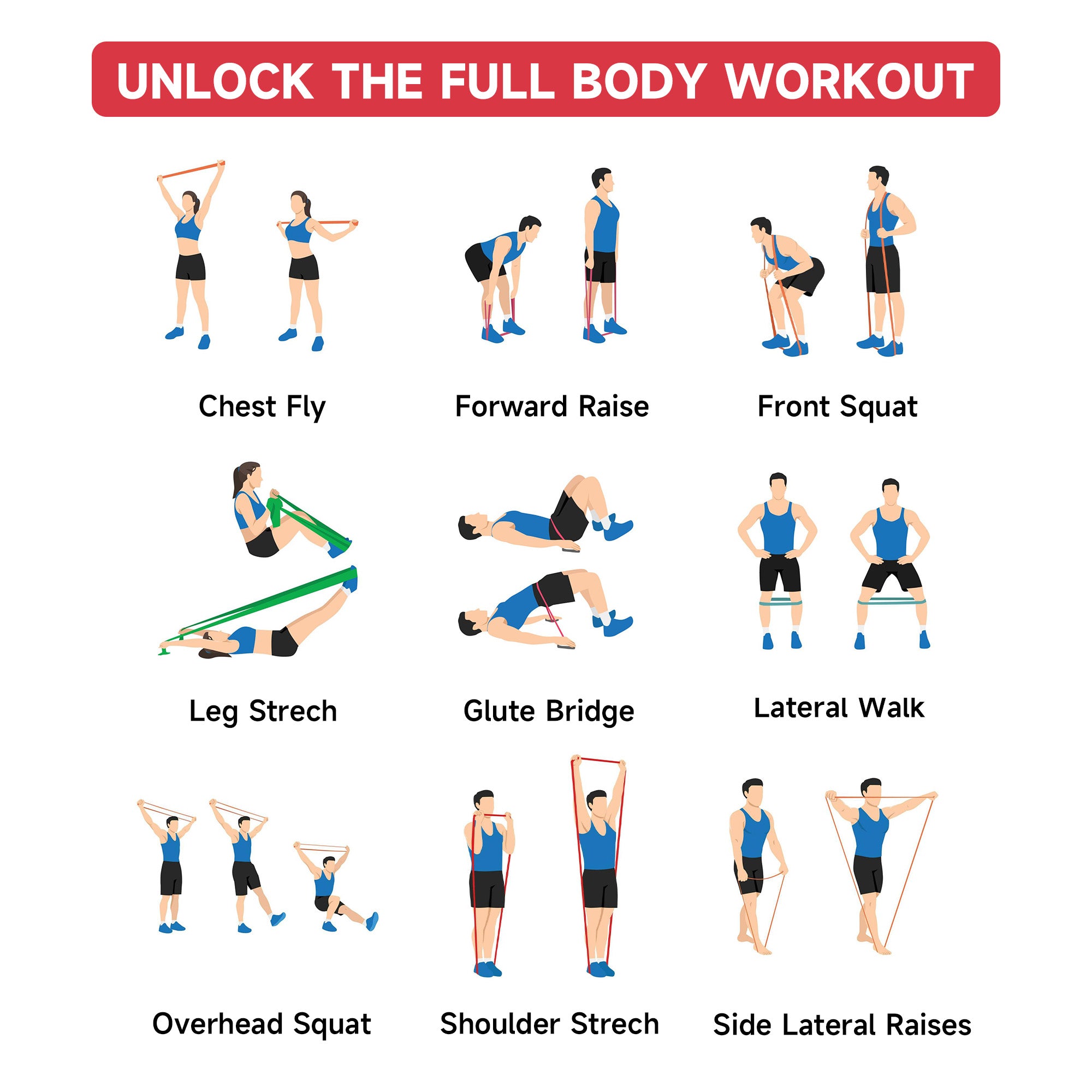 UNLOCK THE FULL BODY WORKOUT

Chest Fly

Forward Raise

Front Squat

Leg Strech

Glute Bridge

Lateral Walk

Overhead Squat

Shoulder Strech

Side Lateral Raises