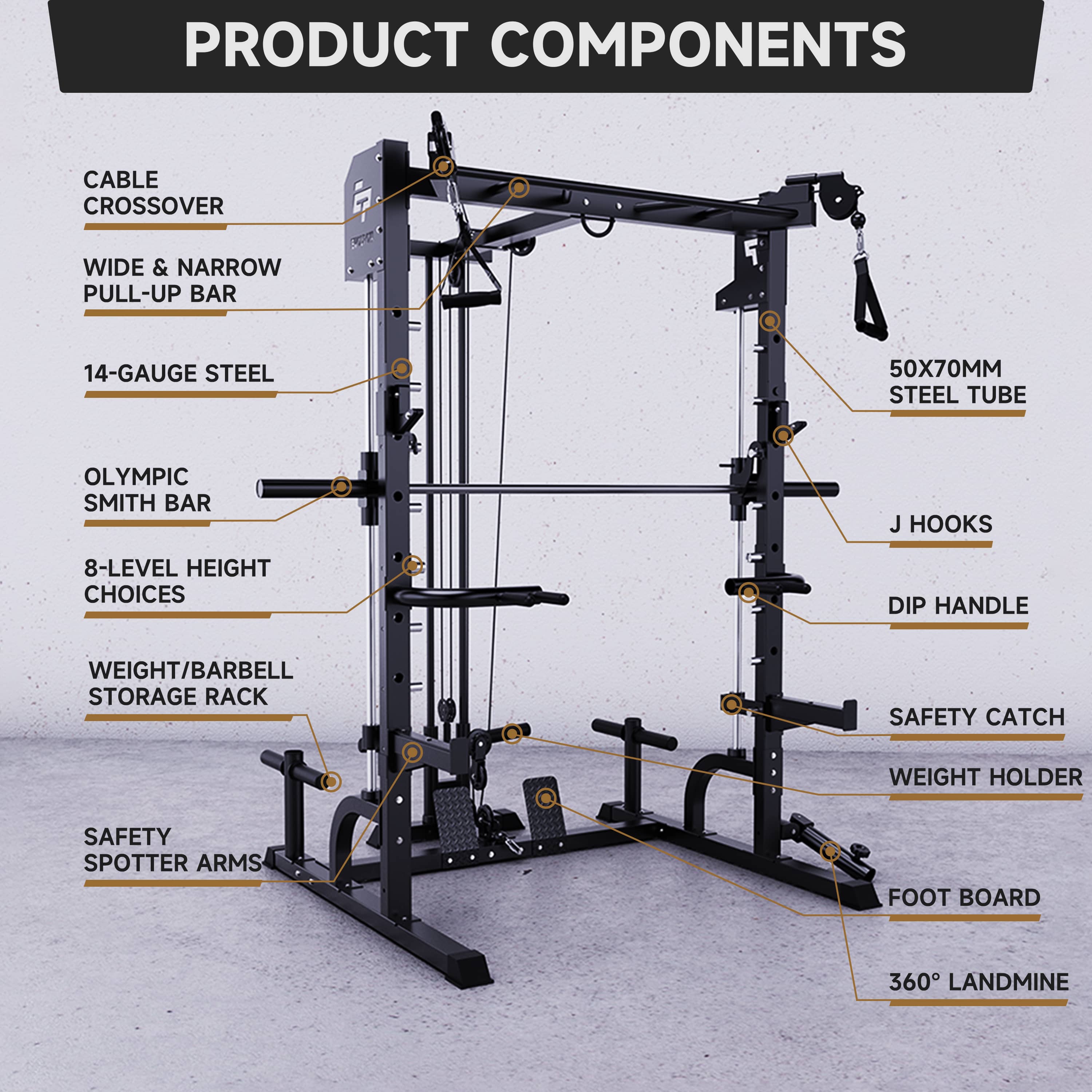 PRODUCT COMPONENTS

CABLE CROSSOVER

WIDE & NARROW PULL-UP BAR

14-GAUGE STEEL

OLYMPIC SMITH BAR

8-LEVEL HEIGHT CHOICES

WEIGHT/BARBELL STORAGE RACK

SAFETY SPOTTER ARMS

50X70MM STEEL TUBE

J HOOKS

DIP HANDLE

SAFETY CATCH

WEIGHT HOLDER

FOOT BOARD

360° LANDMINE