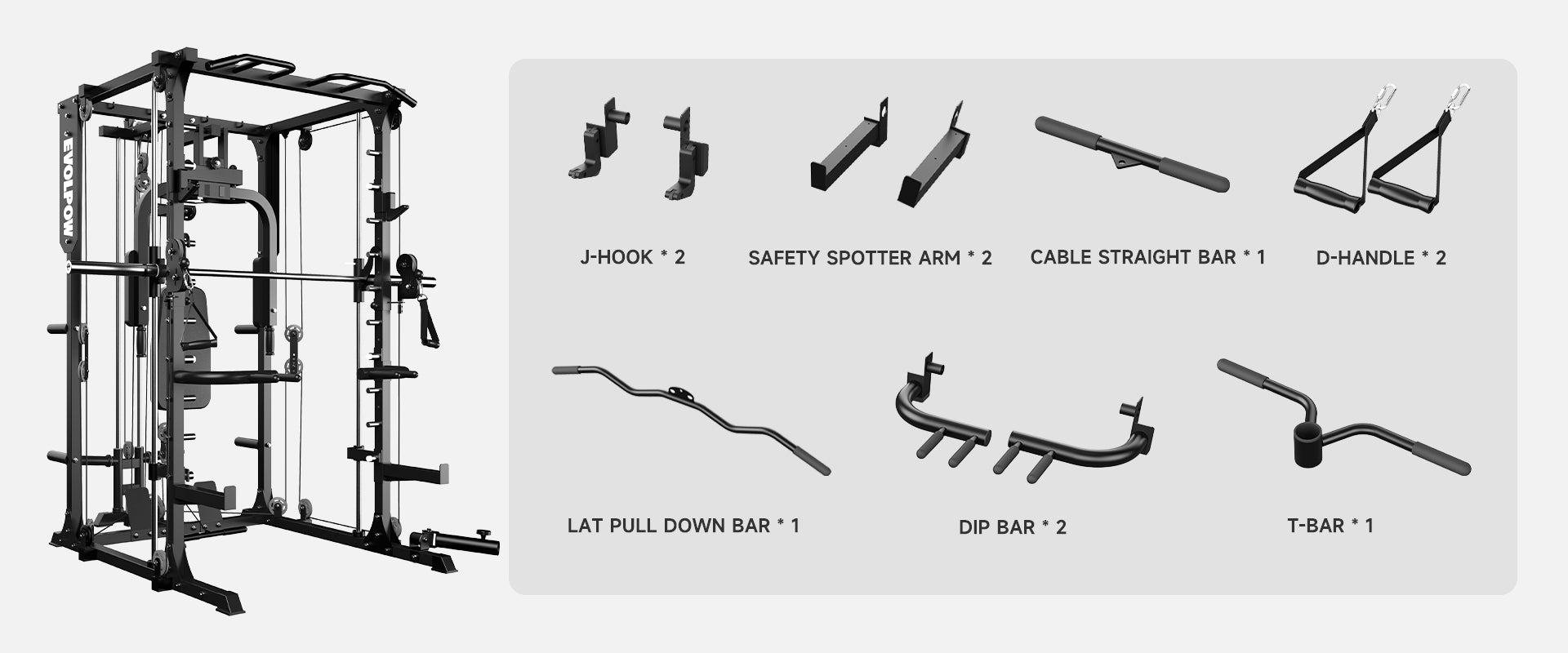 EVOLPOW

J-HOOK * 2

SAFETY SPOTTER ARM * 2

CABLE STRAIGHT BAR * 1

D-HANDLE * 2

LAT PULL DOWN BAR * 1

DIP BAR * 2

T-BAR * 1