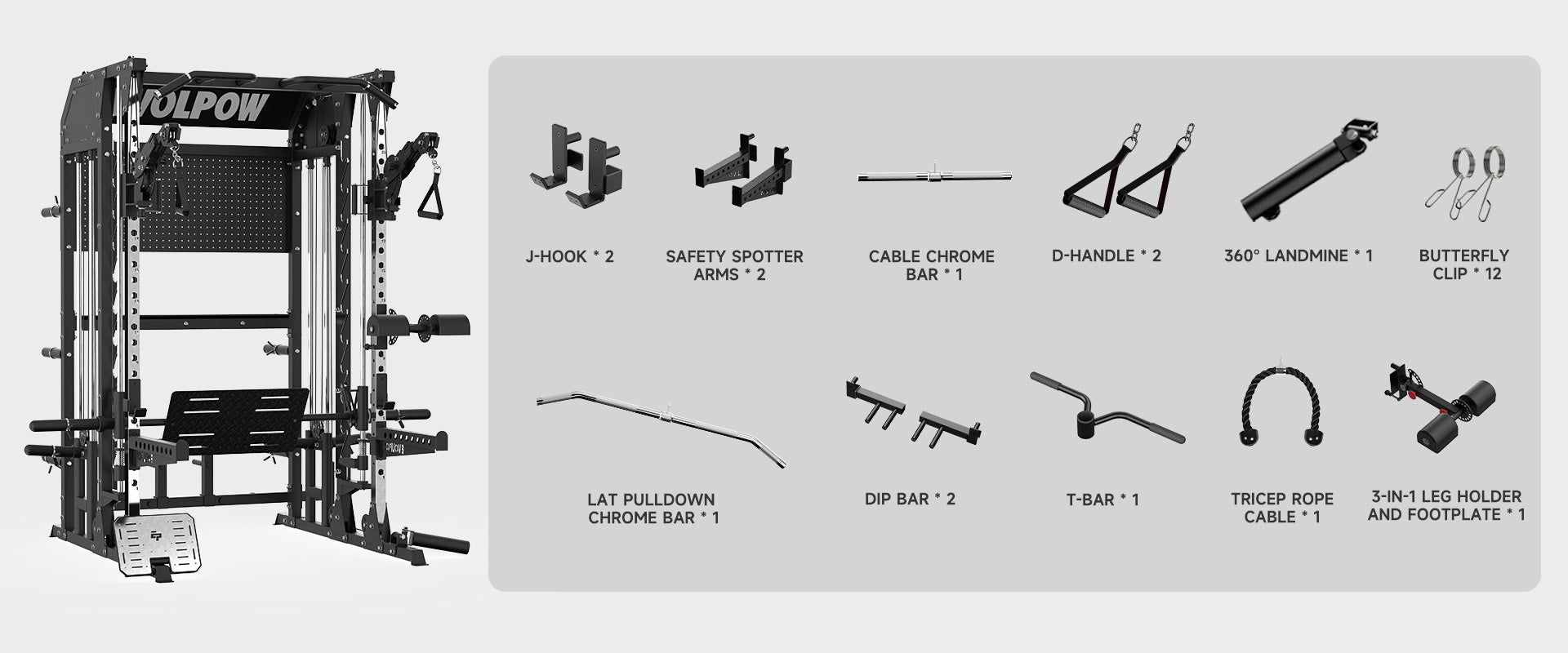 VOLPOW

J-HOOK * 2

SAFETY SPOTTER ARMS * 2

CABLE CHROME BAR * 1

D-HANDLE * 2

360° LANDMINE * 1

BUTTERFLY CLIP * 12

LAT PULLDOWN CHROME BAR * 1

DIP BAR * 2

T-BAR * 1

TRICEP ROPE CABLE * 1

3-IN-1 LEG HOLDER AND FOOTPLATE * 1