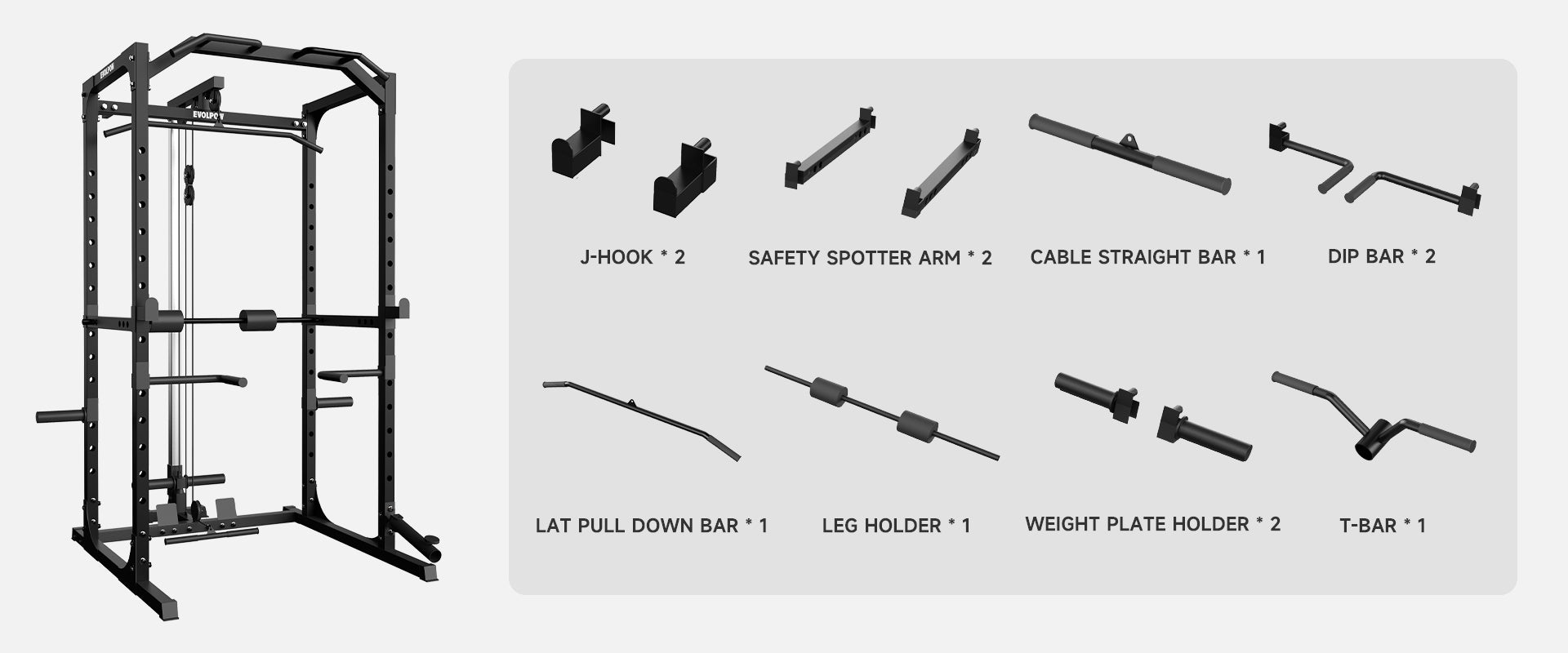 EVOLPOW

EVOLPOW

J-HOOK * 2

SAFETY SPOTTER ARM * 2

CABLE STRAIGHT BAR * 1

DIP BAR * 2

LAT PULL DOWN BAR * 1

LEG HOLDER * 1

WEIGHT PLATE HOLDER * 2

T-BAR * 1