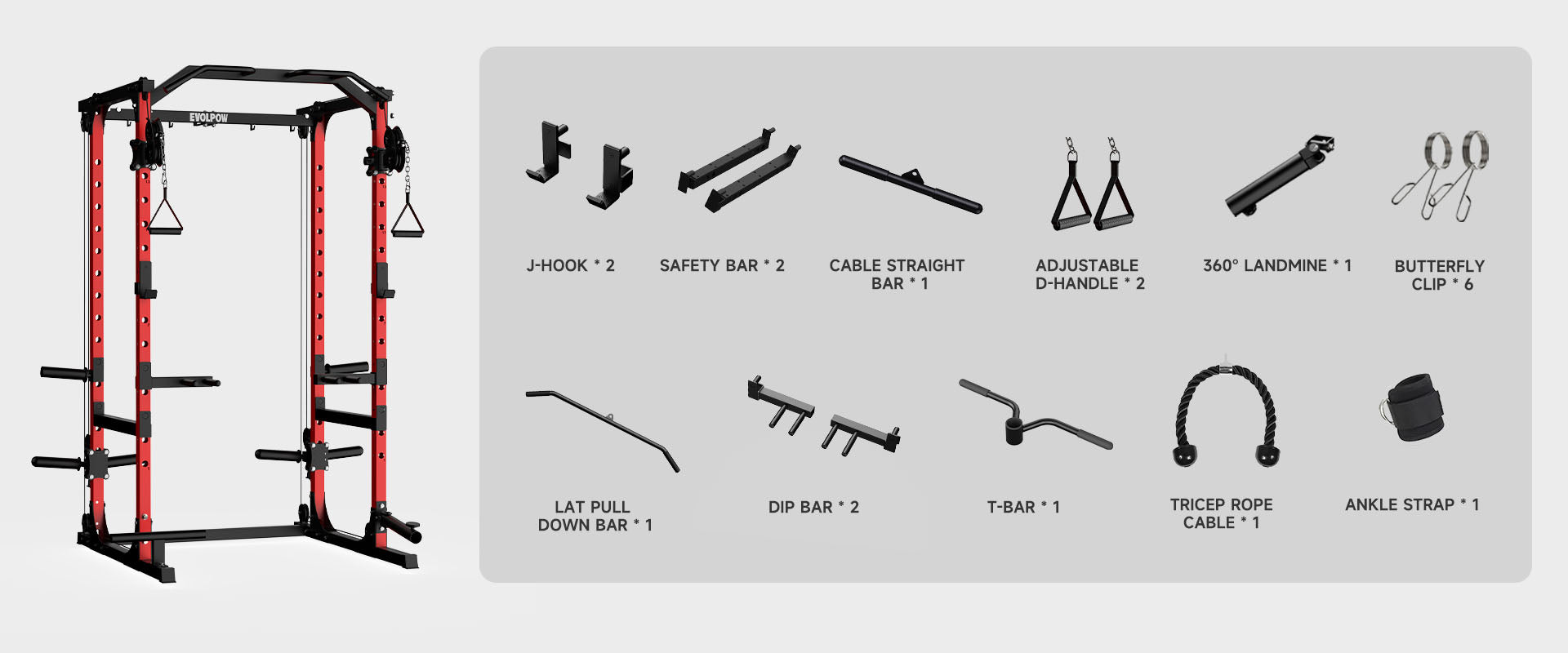 EVOLPOW

J-HOOK * 2

SAFETY BAR * 2

CABLE STRAIGHT BAR * 1

ADJUSTABLE D-HANDLE * 2

360° LANDMINE * 1

BUTTERFLY CLIP * 6

LAT PULL DOWN BAR * 1

DIP BAR * 2

T-BAR * 1

TRICEP ROPE CABLE * 1

ANKLE STRAP * 1