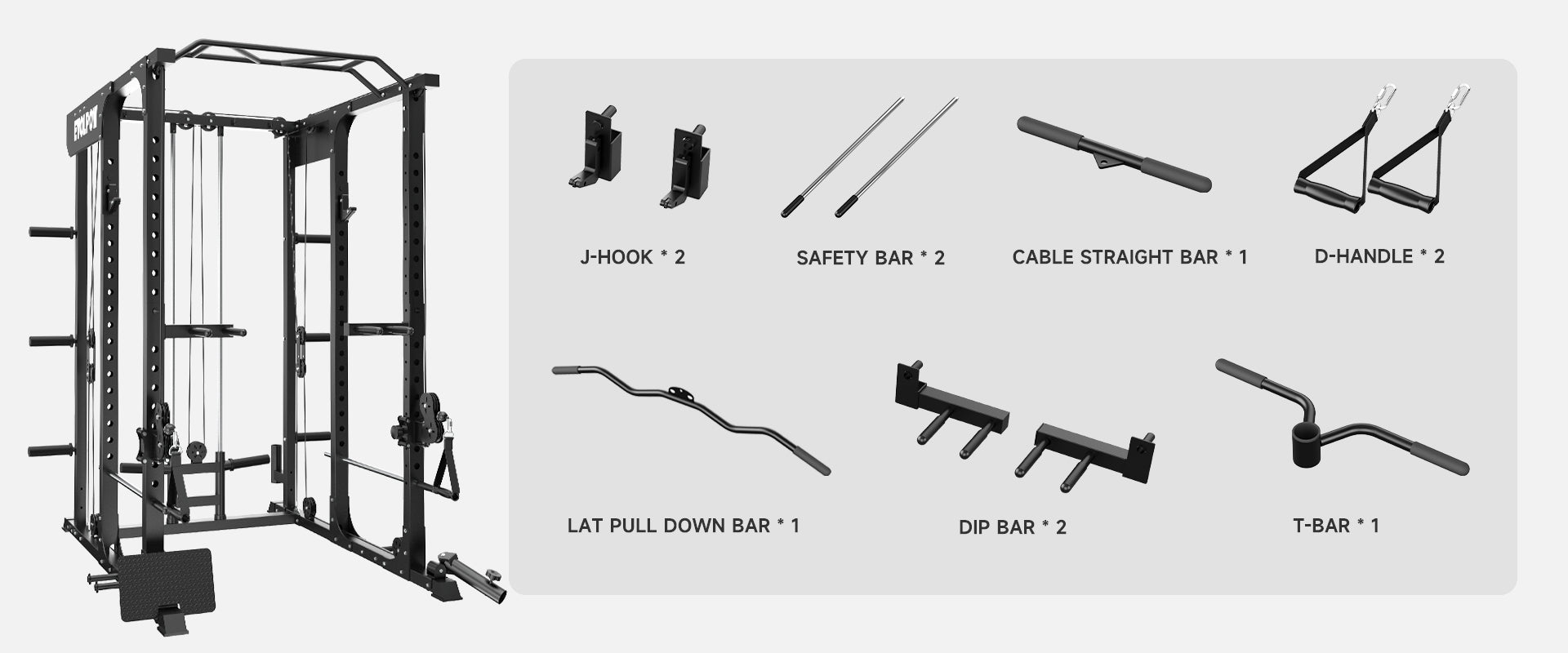 EVOLPOW

J-HOOK * 2

SAFETY BAR * 2

CABLE STRAIGHT BAR * 1

D-HANDLE * 2

LAT PULL DOWN BAR * 1

DIP BAR * 2

T-BAR * 1