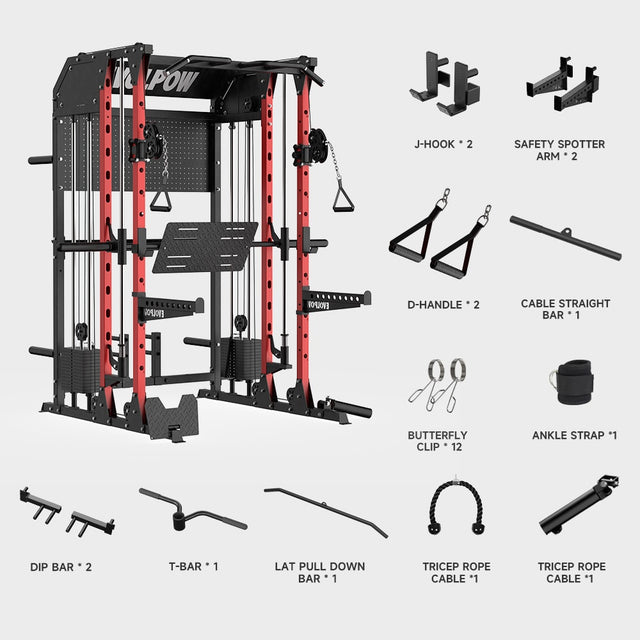 J-HOOK * 2

SAFETY SPOTTER
ARM * 2

D-HANDLE * 2

CABLE STRAIGHT
BAR * 1

BUTTERFLY
CLIP * 12

ANKLE STRAP *1

DIP BAR * 2

T-BAR * 1

LAT PULL DOWN
BAR * 1

TRICEP ROPE
CABLE *1

TRICEP ROPE
CABLE *1